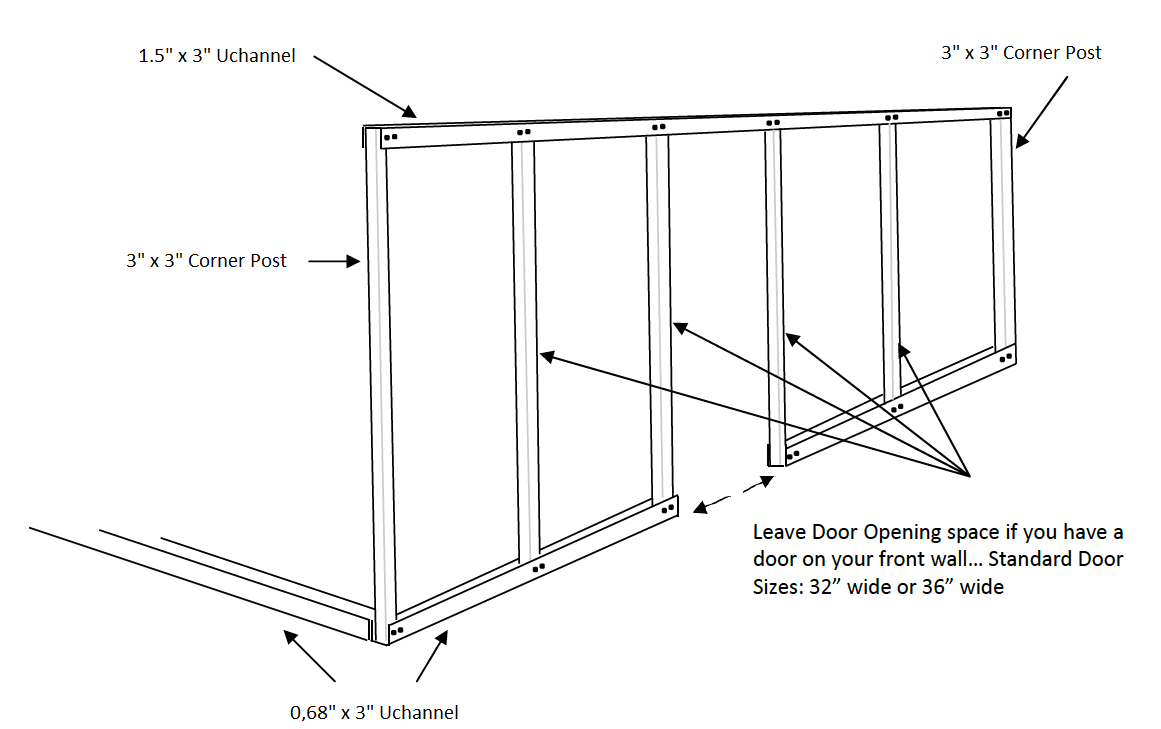 1.5" x 3" Uchannel

3" x 3" Corner Post

3" x 3" Corner Post

Leave Door Opening space if you have a door on your front wall… Standard Door Sizes: 32” wide or 36” wide

0,68" x 3" Uchannel