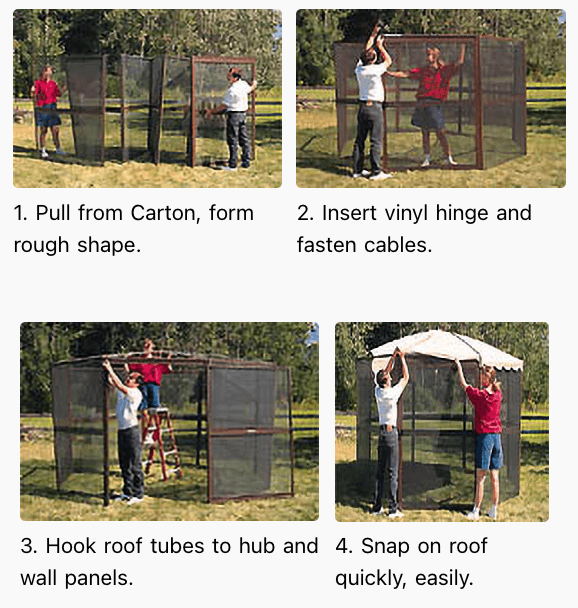 1. Pull from Carton, form rough shape.

2. Insert vinyl hinge and fasten cables.

3. Hook roof tubes to hub and wall panels.

4. Snap on roof quickly, easily.