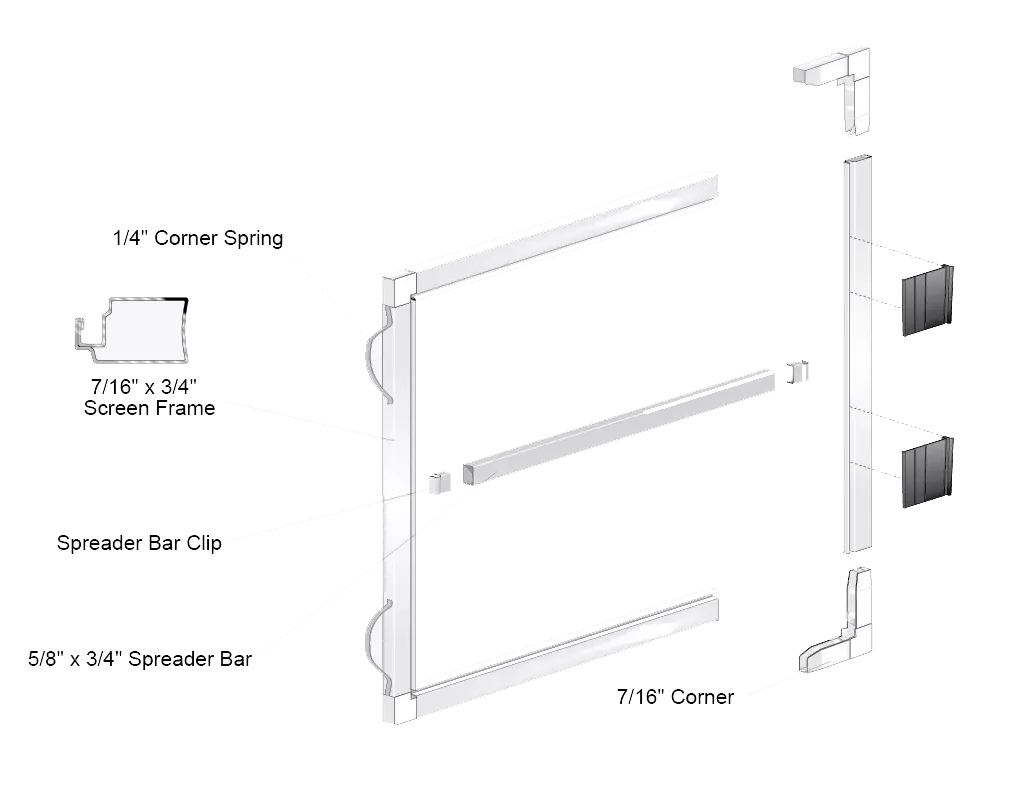 1/4" Corner Spring

7/16" x 3/4"
Screen Frame

Spreader Bar Clip

5/8" x 3/4" Spreader Bar

7/16" Corner