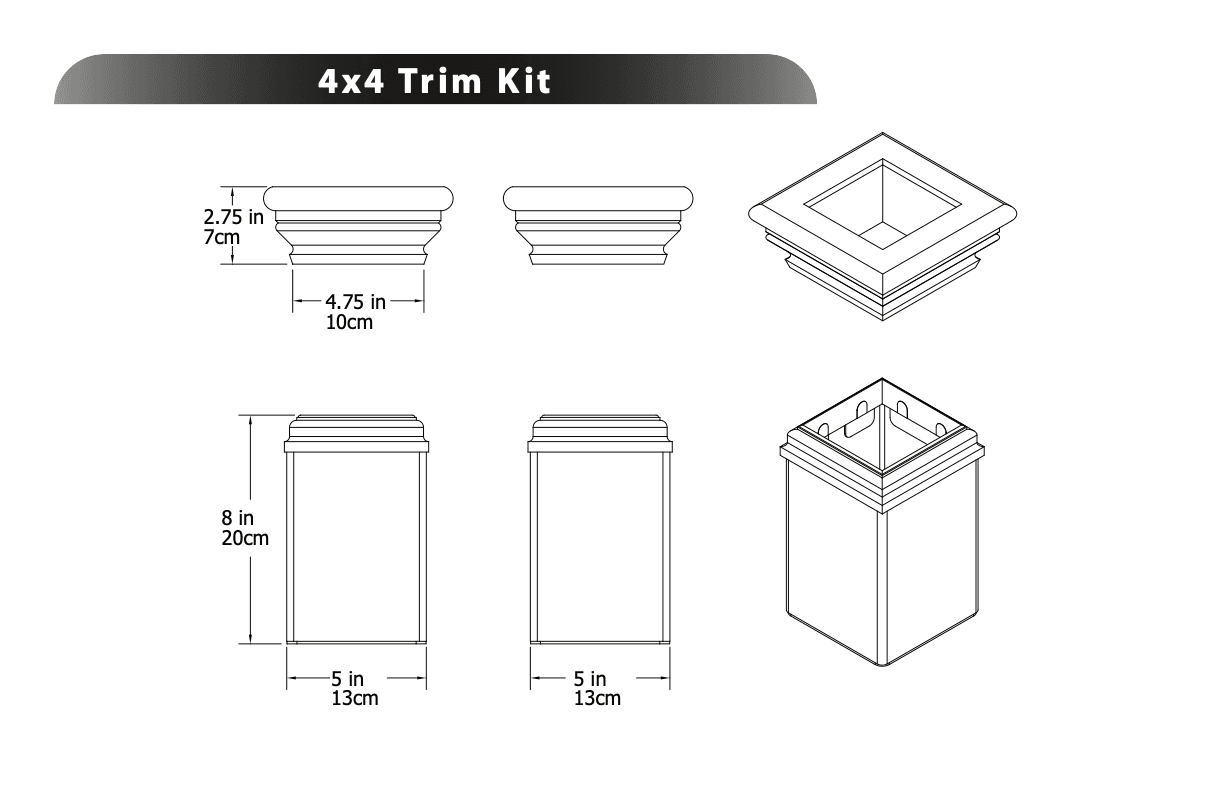 4x4 Trim Kit

2.75 in
7cm

4.75 in
10cm

8 in
20cm

5 in
13cm

5 in
13cm