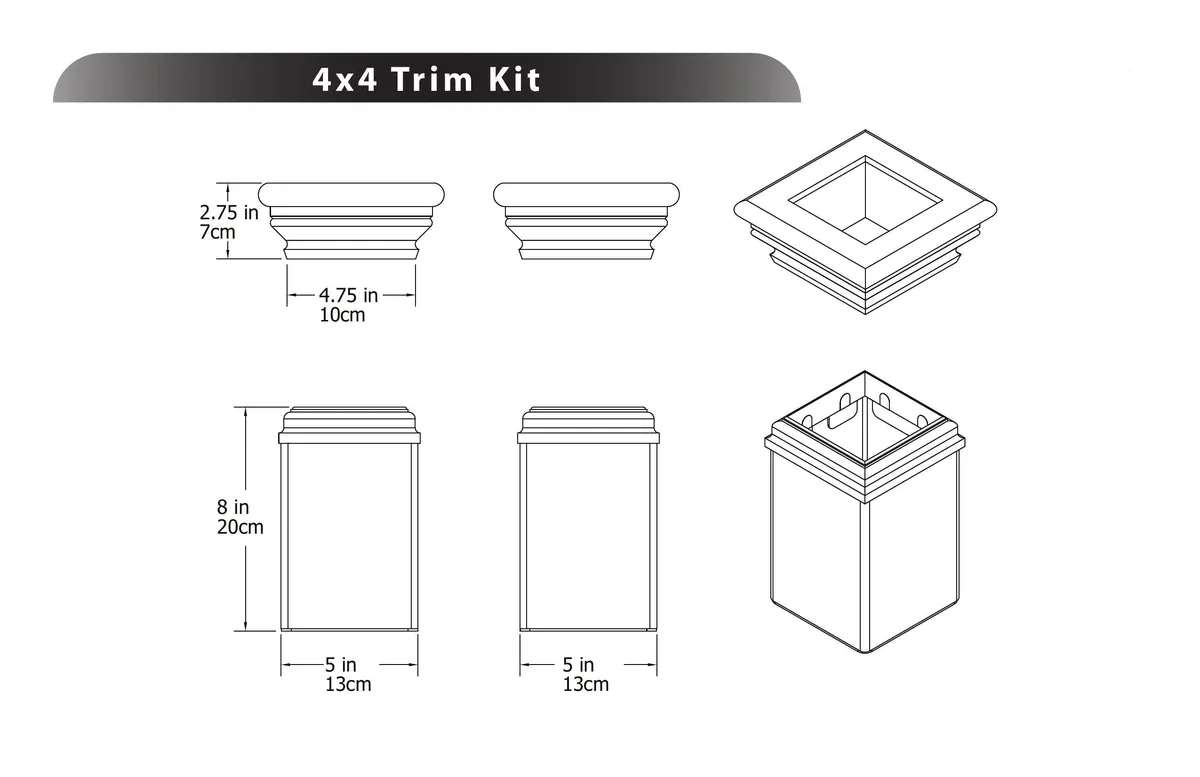 4x4 Trim Kit

2.75 in
7cm

4.75 in
10cm

8 in
20cm

5 in
13cm

5 in
13cm