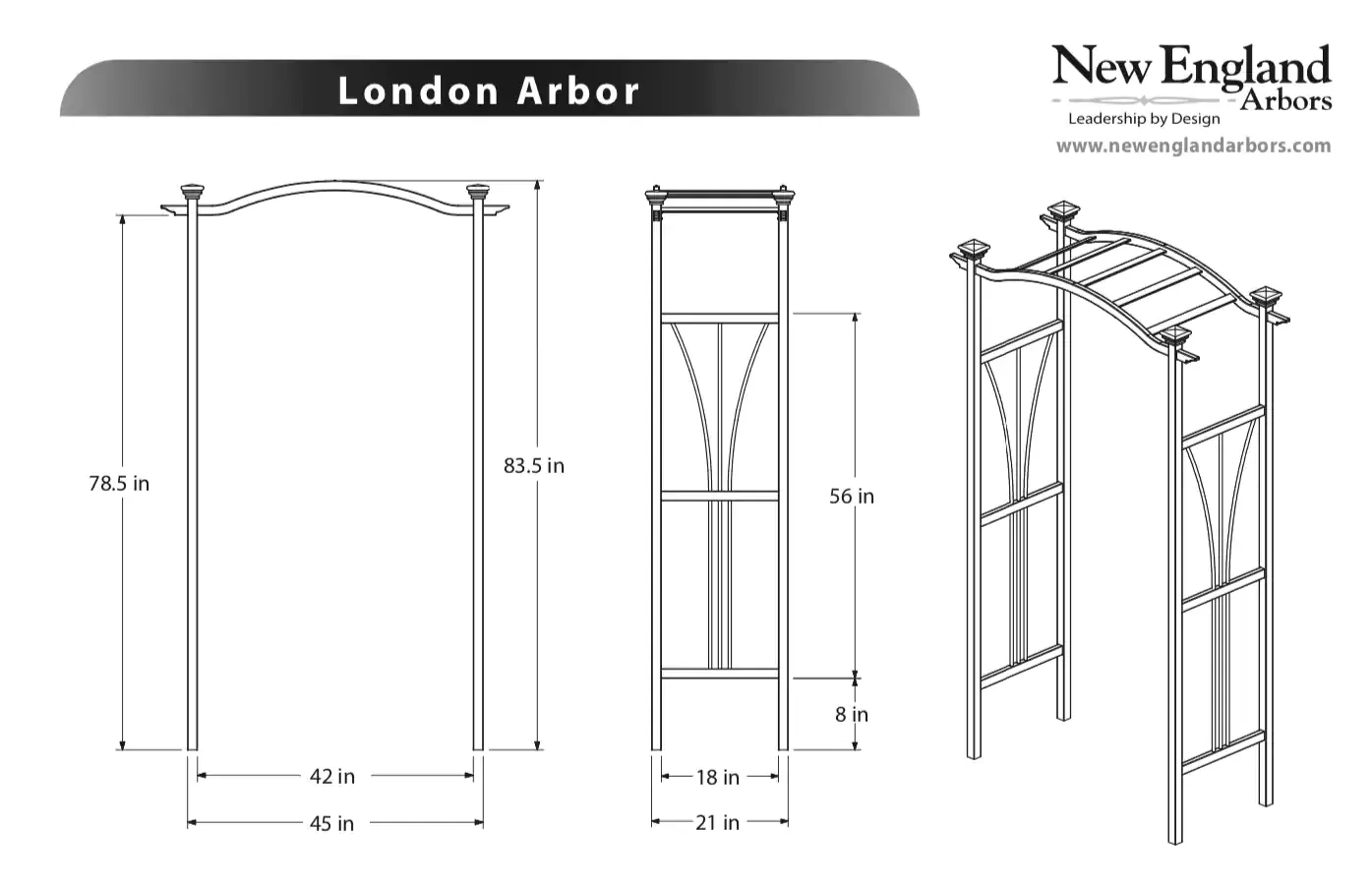 London Arbor

New England Arbors
Leadership by Design
www.newenglandarbors.com

78.5 in
83.5 in
42 in
45 in
56 in
8 in
18 in
21 in