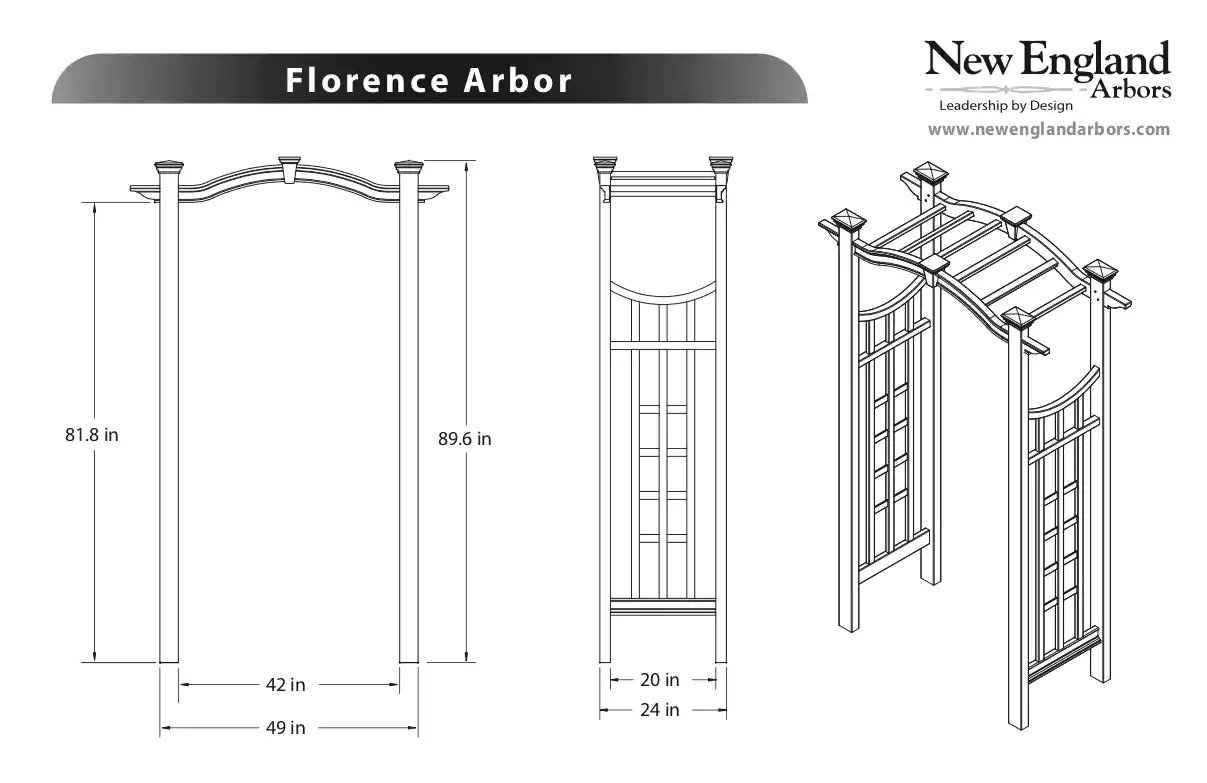 Florence Arbor

New England Arbors
Leadership by Design
www.newenglandarbors.com

81.8 in

89.6 in

42 in

49 in

20 in

24 in